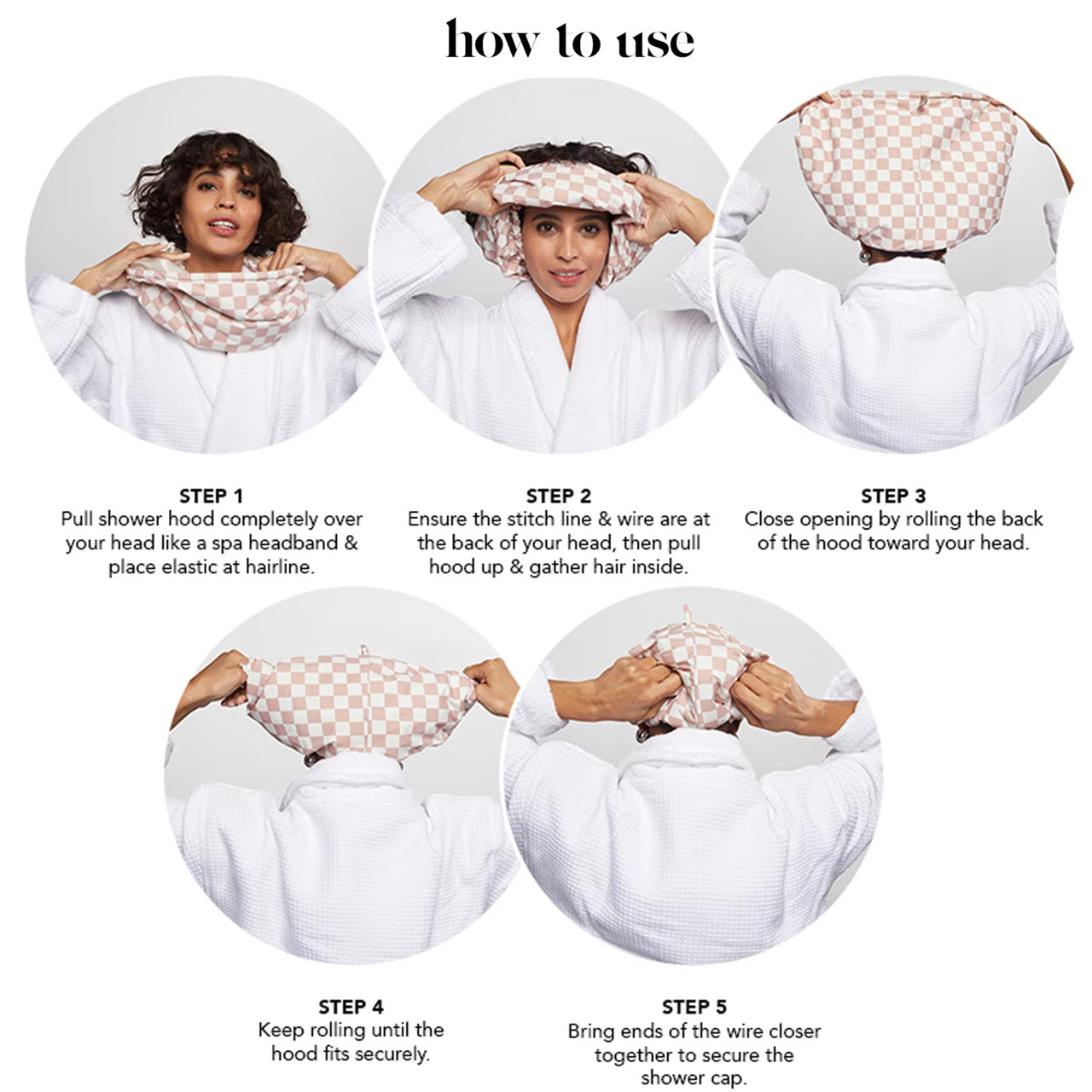 how to use

STEP 1
Pull shower hood completely over your head like a spa headband & place elastic at hairline.

STEP 2
Ensure the stitch line & wire are at the back of your head, then pull hood up & gather hair inside.

STEP 3
Close opening by rolling the back of the hood toward your head.

STEP 4
Keep rolling until the hood fits securely.

STEP 5
Bring ends of the wire closer together to secure the shower cap.